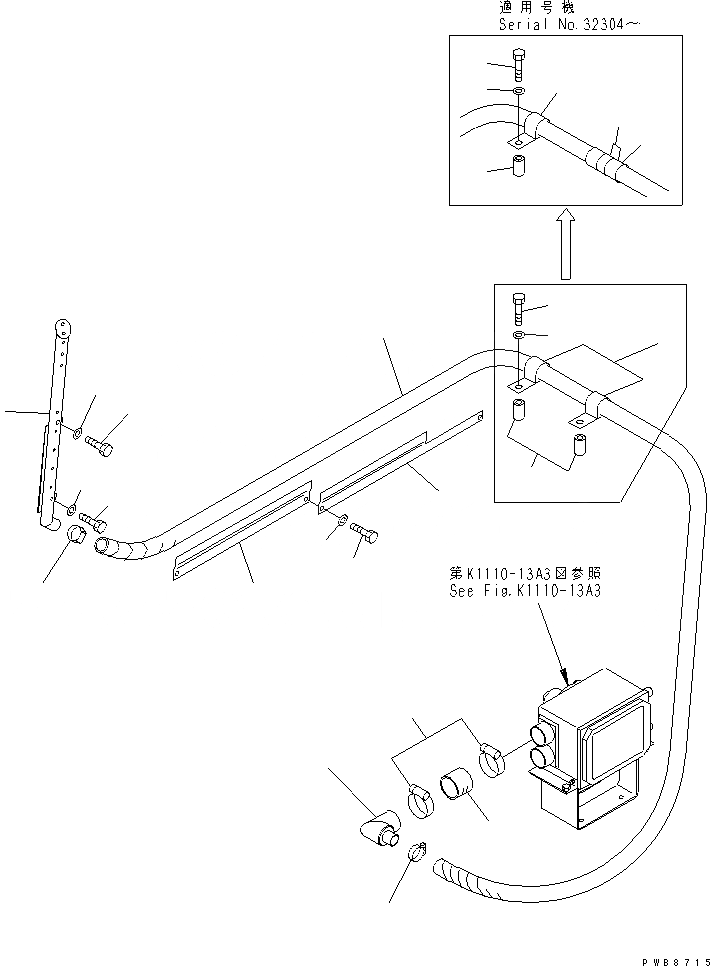 適用号機
Serial No.32304～

第K1110-13A3図参照
See Fig.K1110-13A3

PWB8715