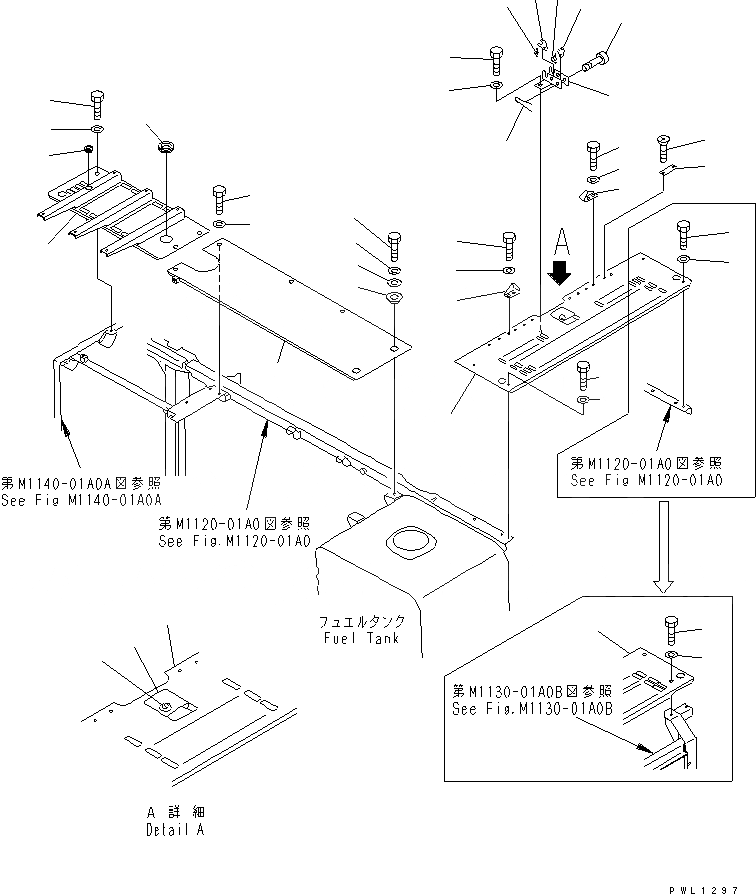 A

第M1140-01A0A図参照
See Fig M1140-01A0A

第M1120-01A0図参照
See Fig.M1120-01A0

第M1120-01A0図参照
See Fig M1120-01A0

フュエルタンク
Fuel Tank

第M1130-01A0B図参照
See Fig.M1130-01A0B

A 詳細
Detail A

PWL1297