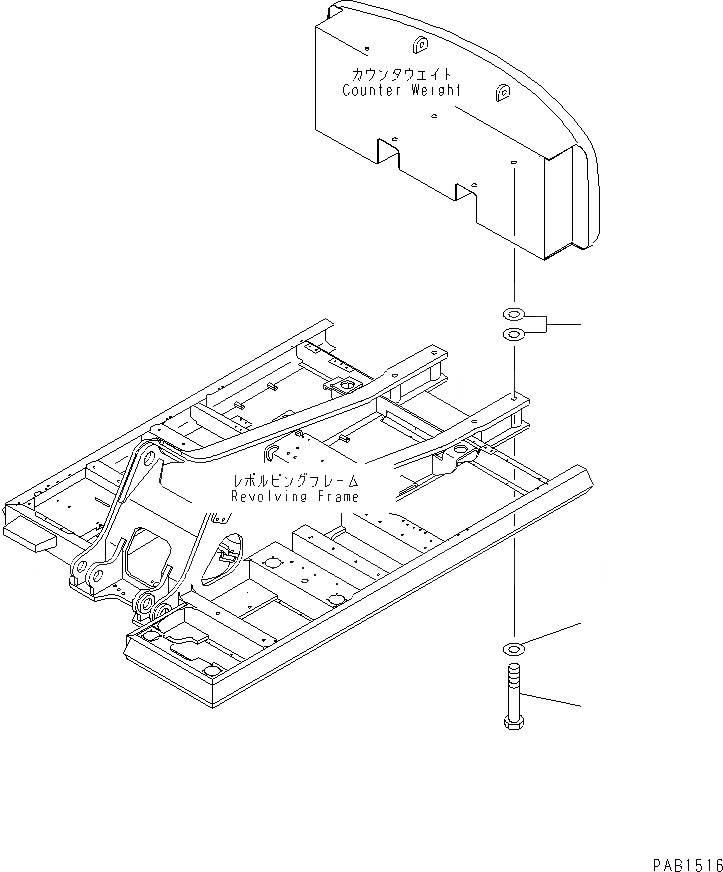 カウンタウエイト
Counter Weight

レボルビングフレーム
Revolving Frame

PAB1516