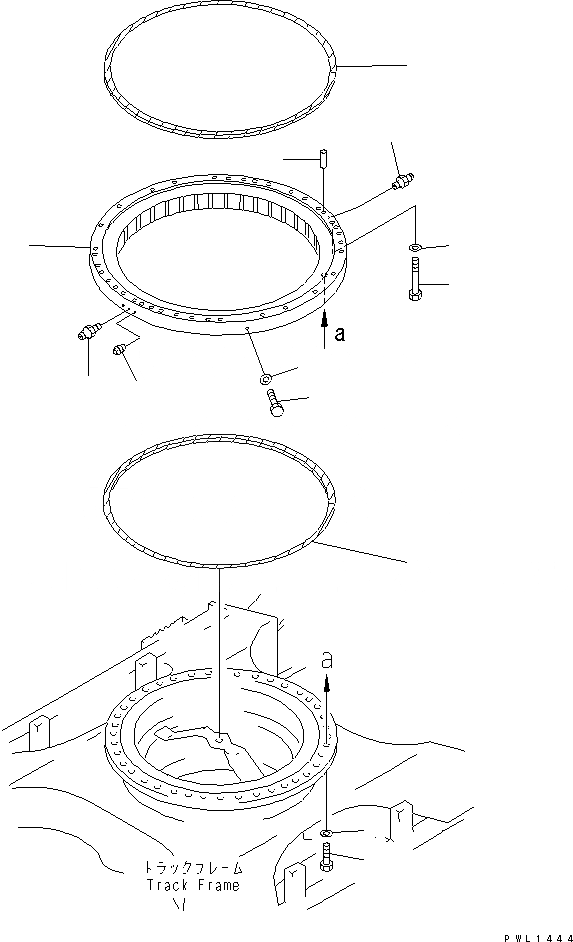 a

a

トラックフレーム
Track Frame

PWL1444