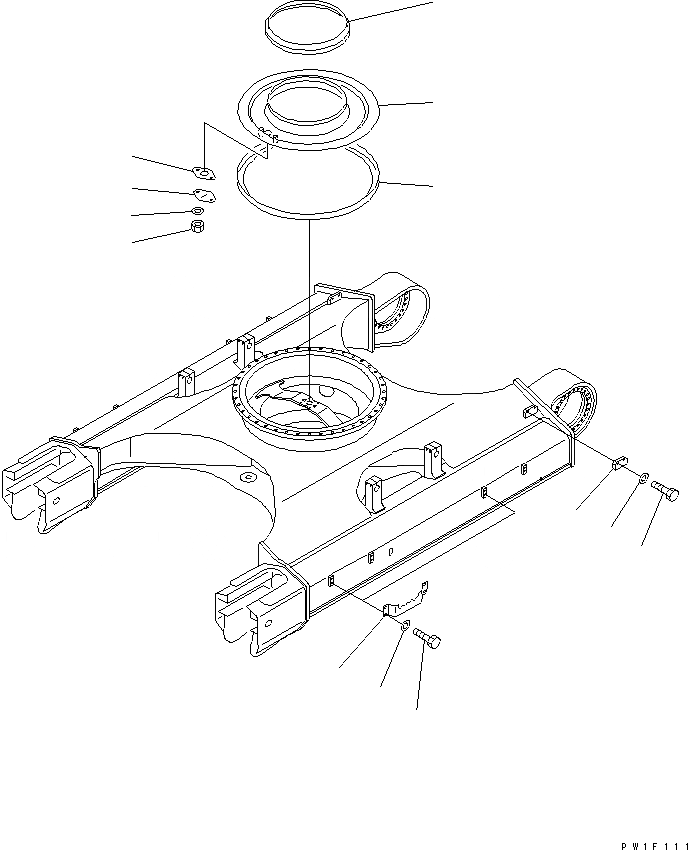 PW1F111