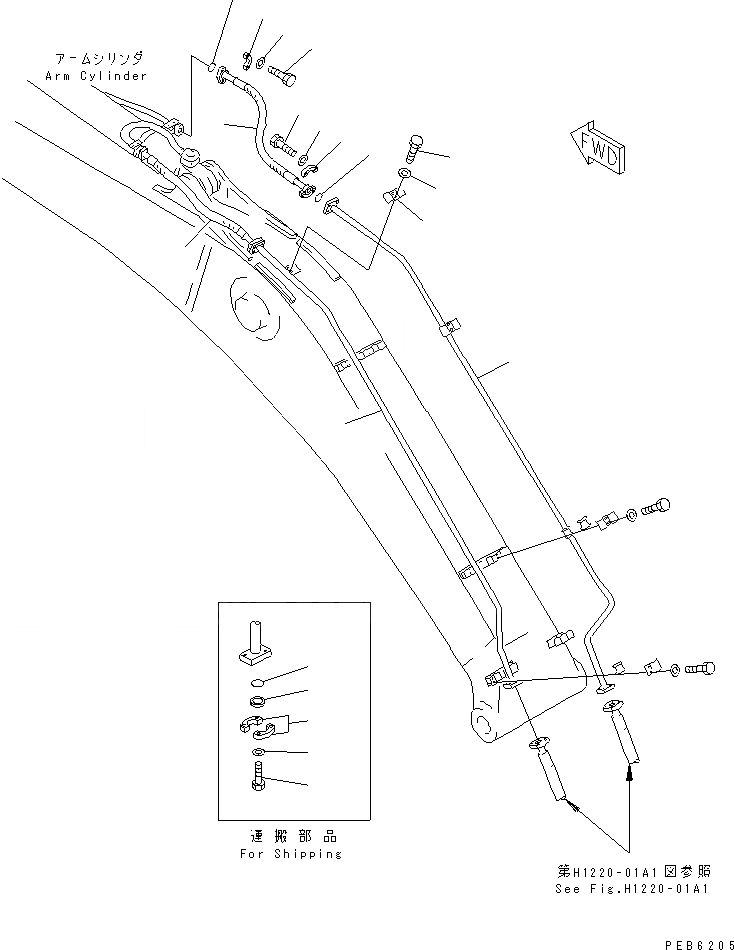 アームシリンダ
Arm Cylinder

FWD

運搬部品
For Shipping

第H1220-01A1図参照
See Fig.H1220-01A1

PEB6205