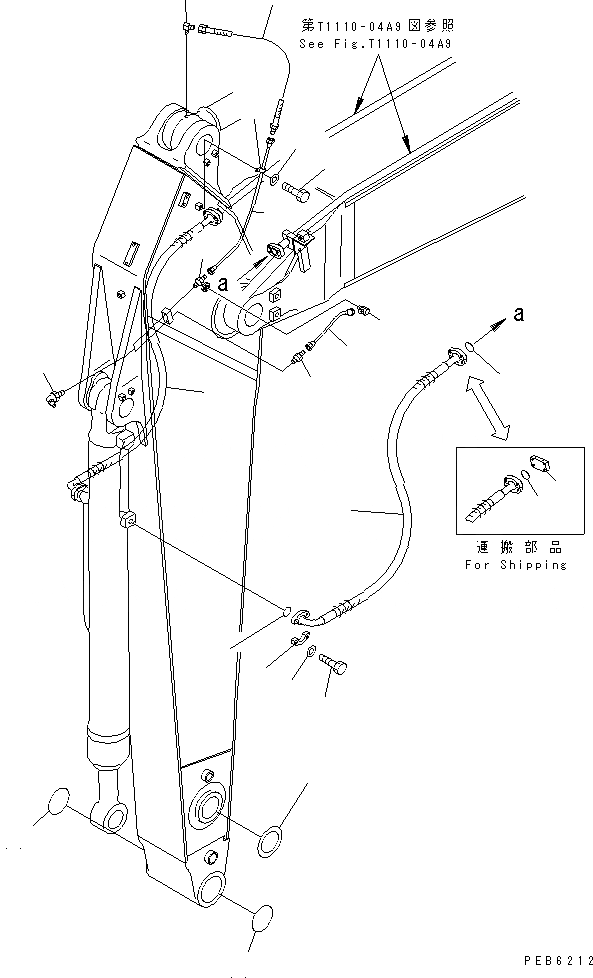 第T1110-04A9図参照
See Fig.T1110-04A9

a

a

運搬部品
For Shipping

PEB6212