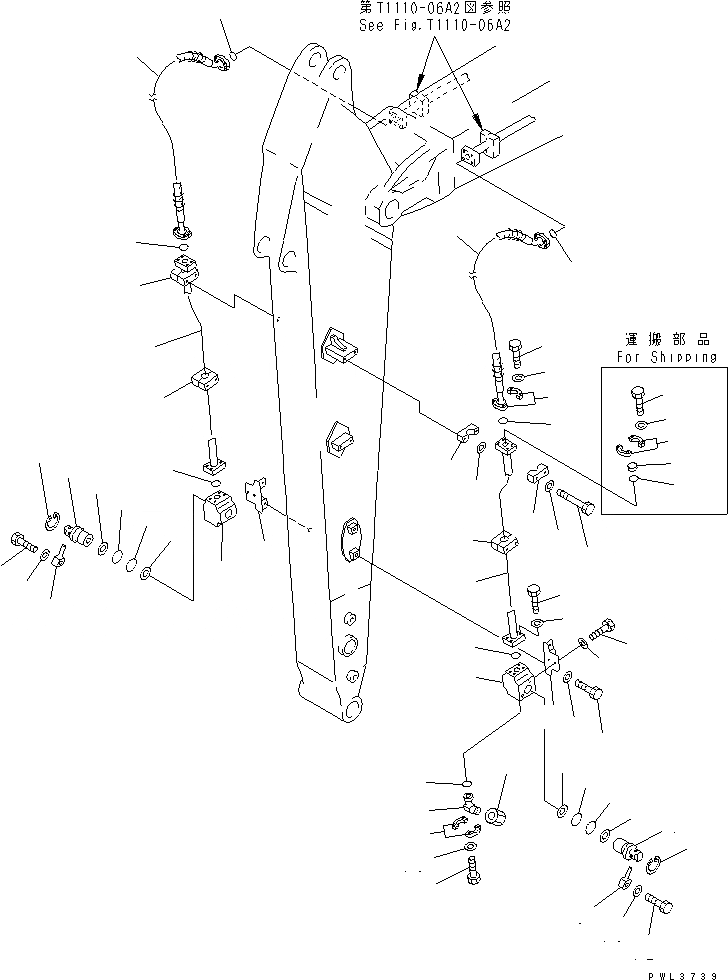 第T1110-06A2図参照
See Fig.T1110-06A2

運搬部品
For Shipping

PWL3739