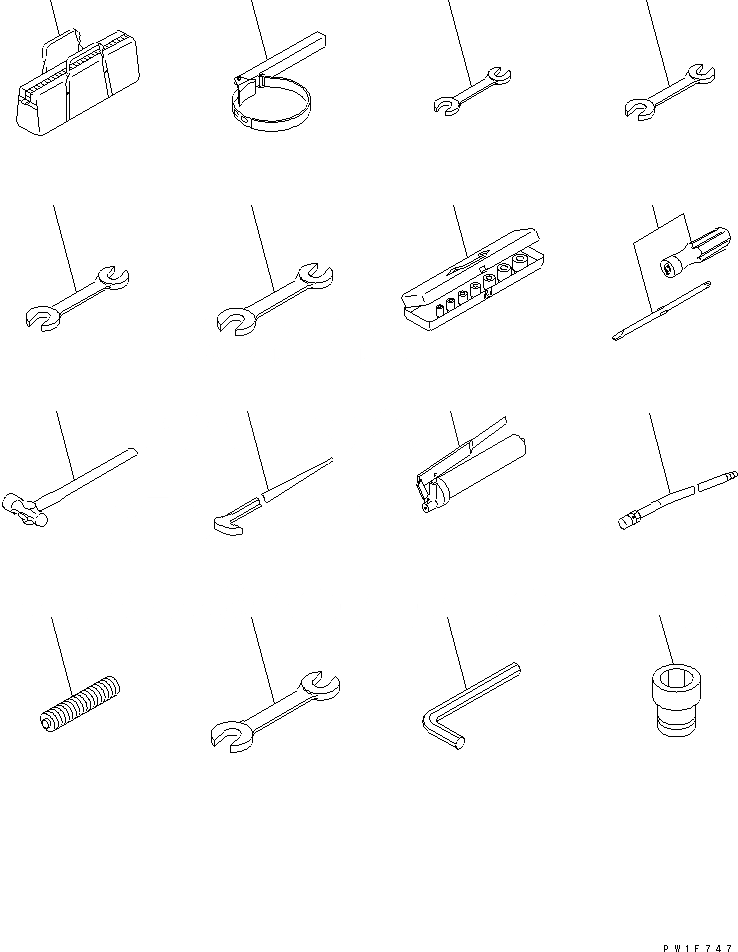 PW1F747