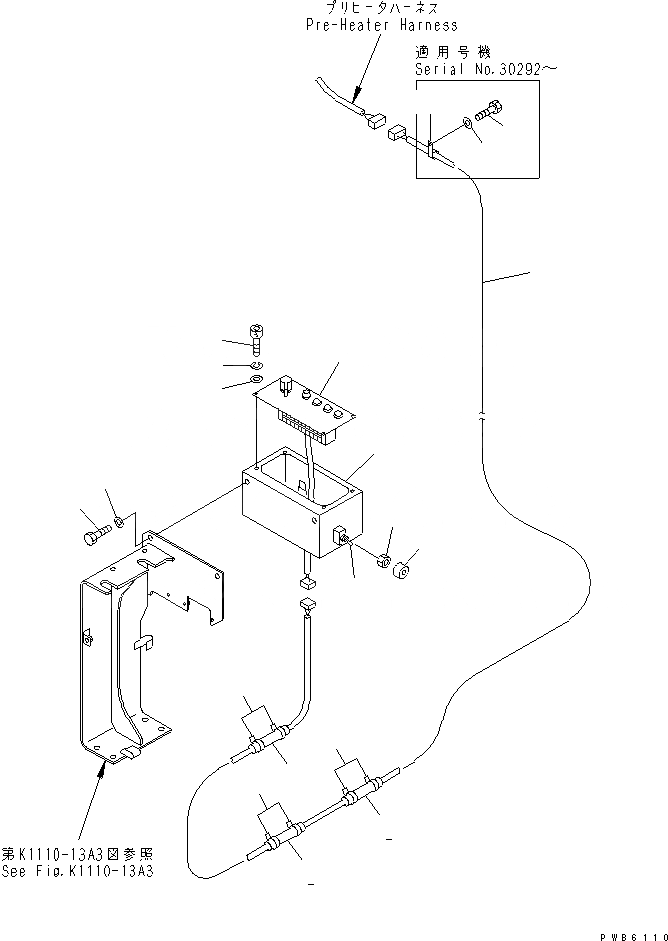 プリヒータハーネス
Pre-Heater Harness

適用号機
Serial No.30292～

第K1110-13A3図参照
See Fig.K1110-13A3

PWB6110