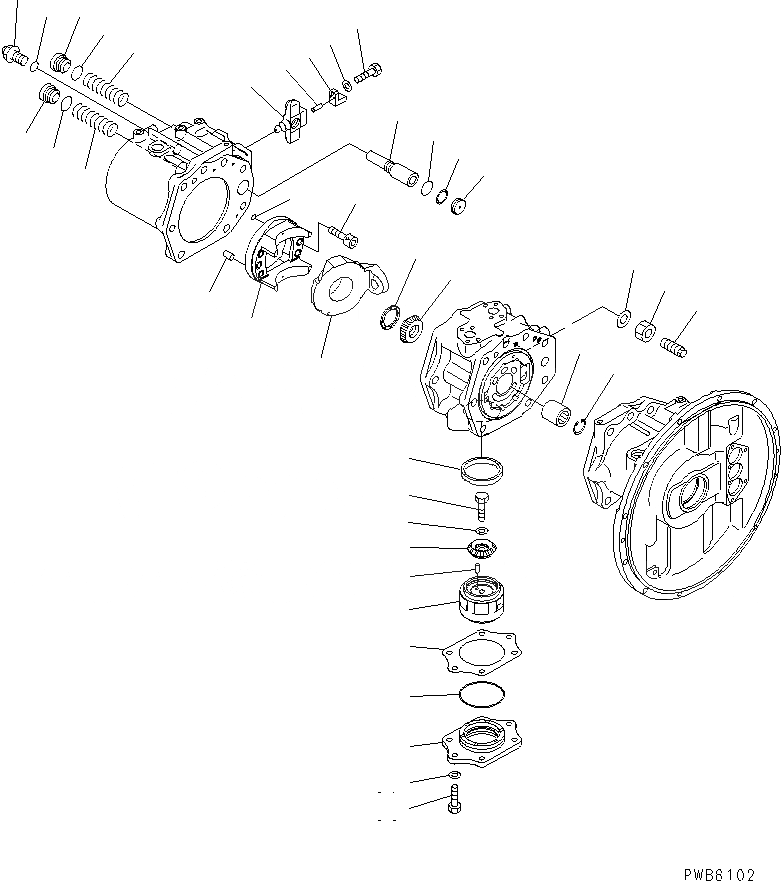 PWB8102