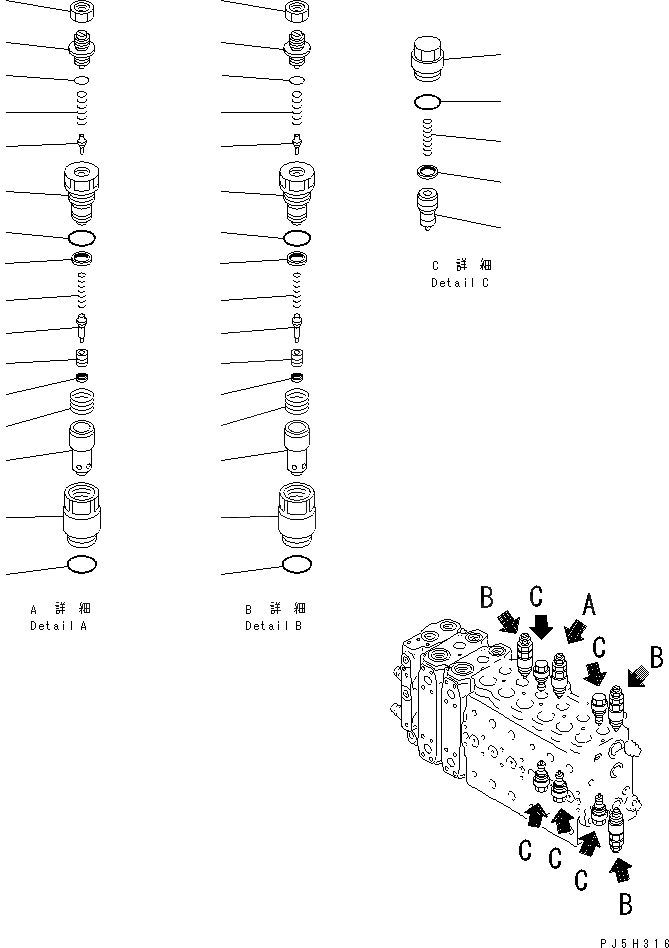 C 詳 細
Detail C

A 詳 細
Detail A

B 詳 細
Detail B

B C A
C B

C C C B

PJ5H316