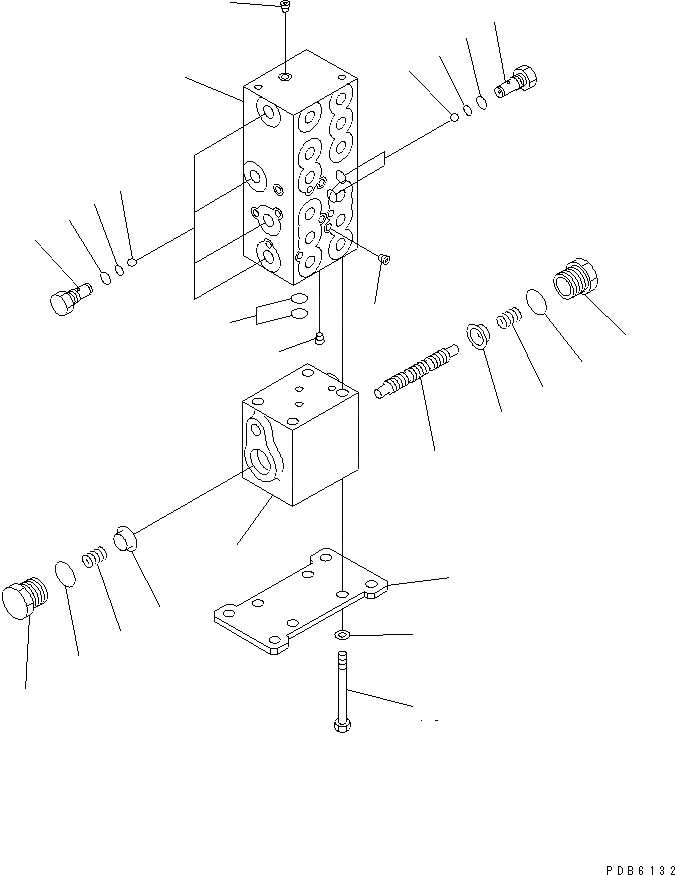 PDB6132