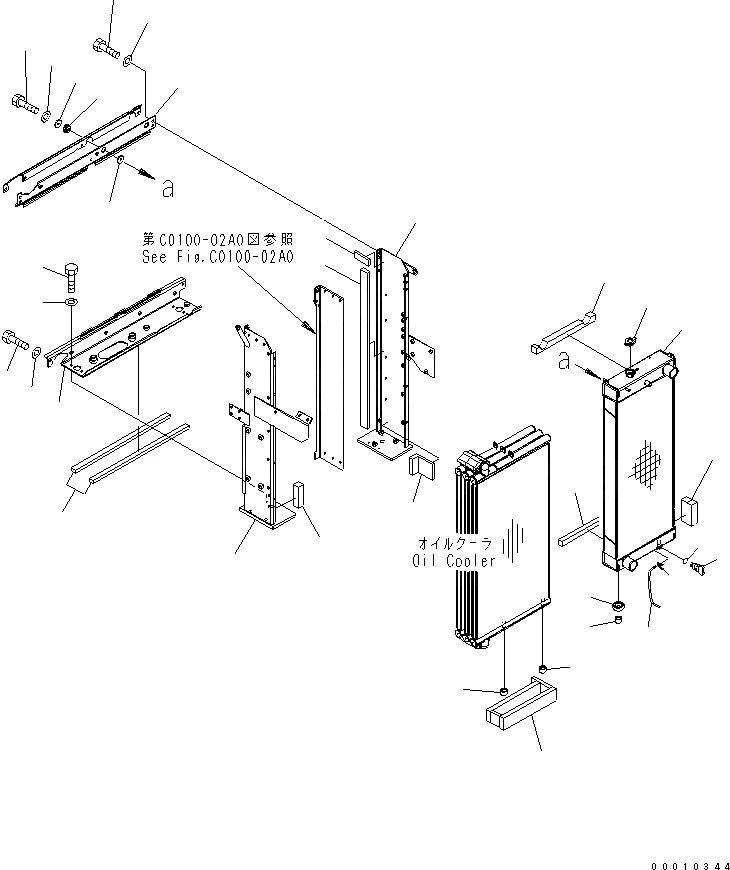 a

第C0100-02A0図参照
See Fig.C0100-02A0

a

オイルクーラ
Oil Cooler

00010344