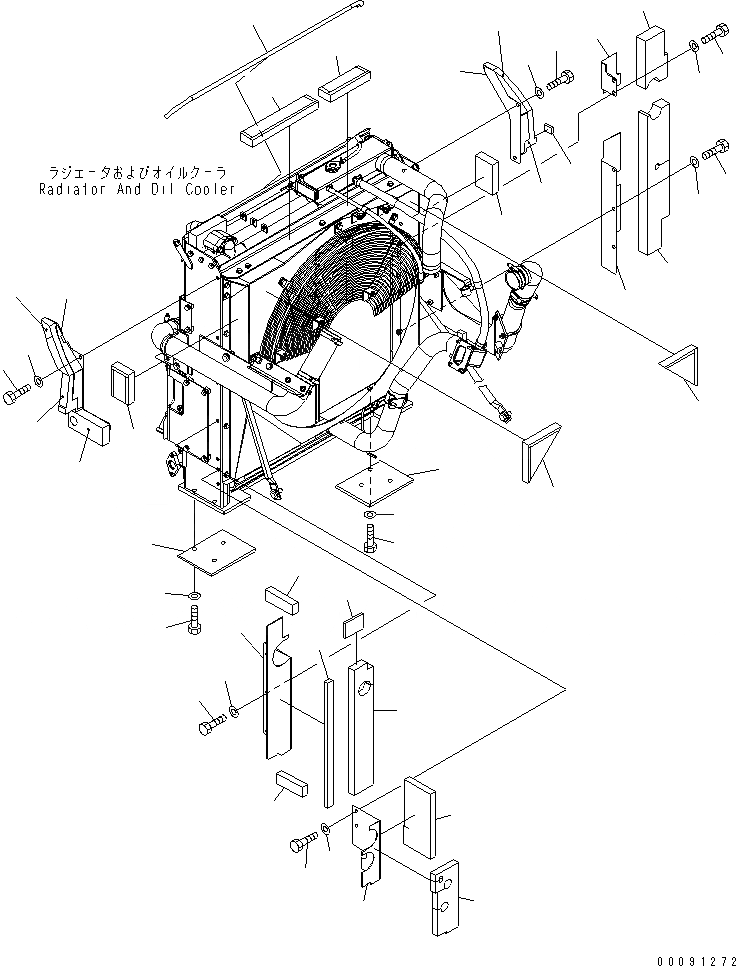 ラジエータおよびオイルクーラ
Radiator And Oil Cooler

00091272