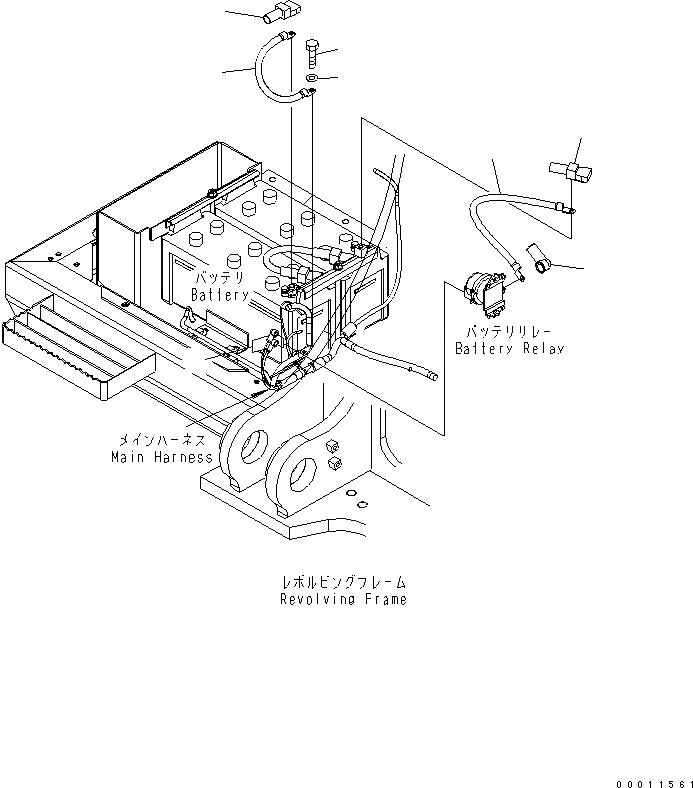 バッテリ
Battery

バッテリリレー
Battery Relay

メインハーネス
Main Harness

レボルビングフレーム
Revolving Frame

00011561