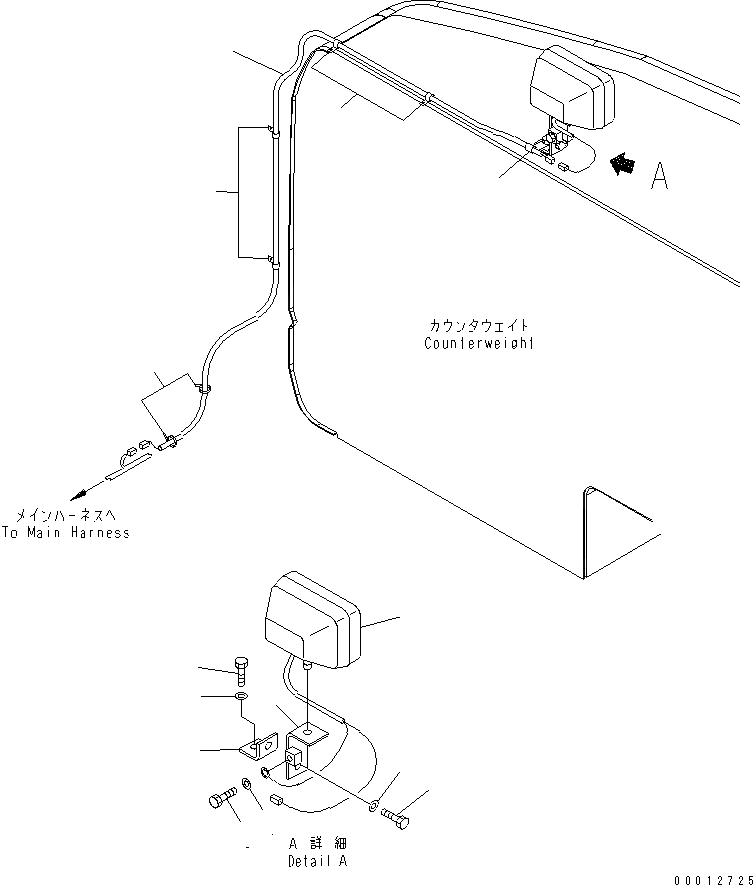 A

カウンタウェイト
Counterweight

メインハーネスへ
To Main Harness

A 詳細
Detail A

00012725