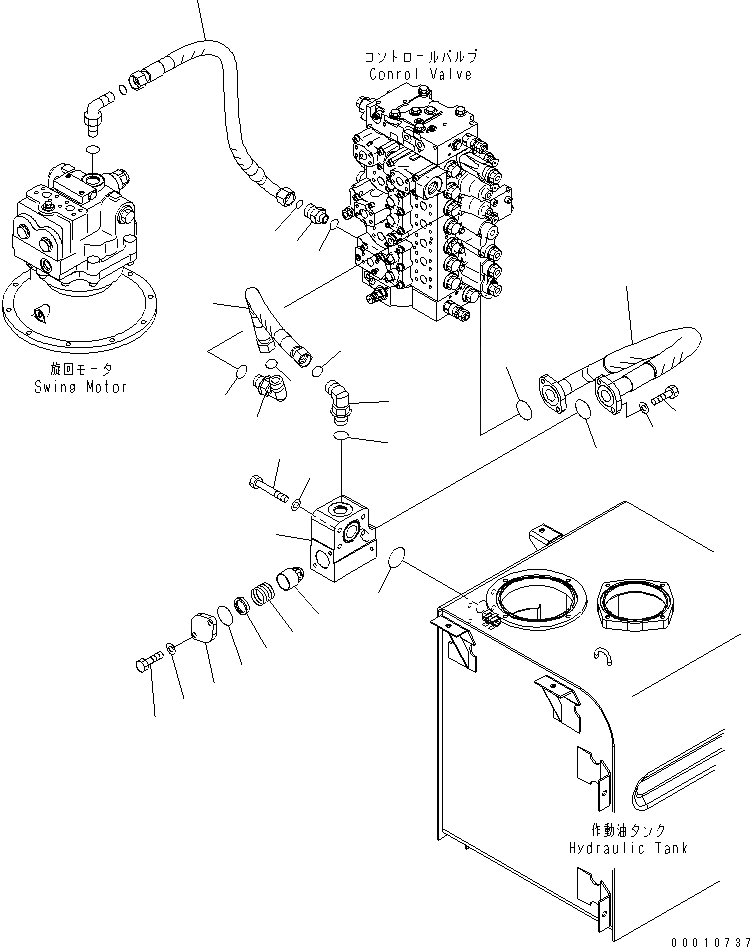 コントロールバルブ
Conrol Valve

旋回モータ
Swing Motor

作動油タンク
Hydraulic Tank

00010737