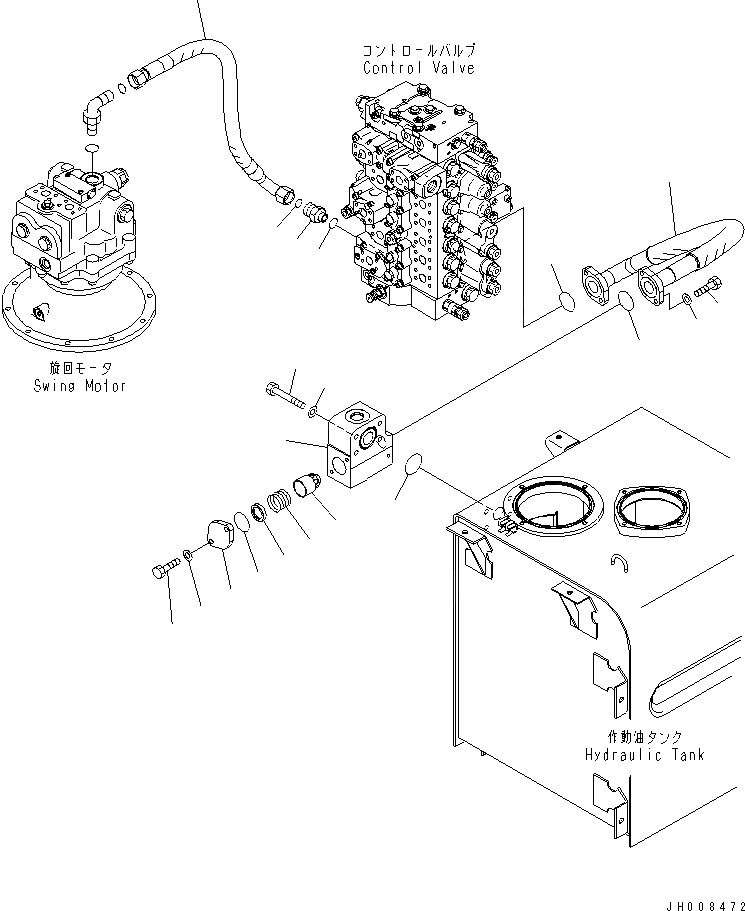 コントロールバルブ
Control Valve

旋回モータ
Swing Motor

作動油タンク
Hydraulic Tank

JH008472