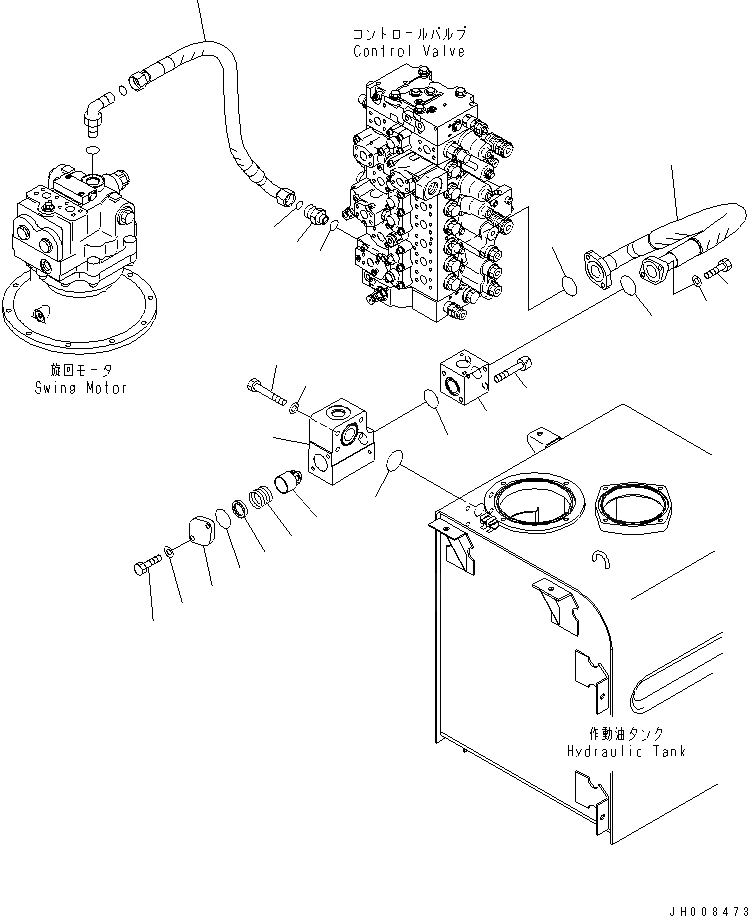 コントロールバルブ
Control Valve

旋回モータ
Swing Motor

作動油タンク
Hydraulic Tank

JH008473