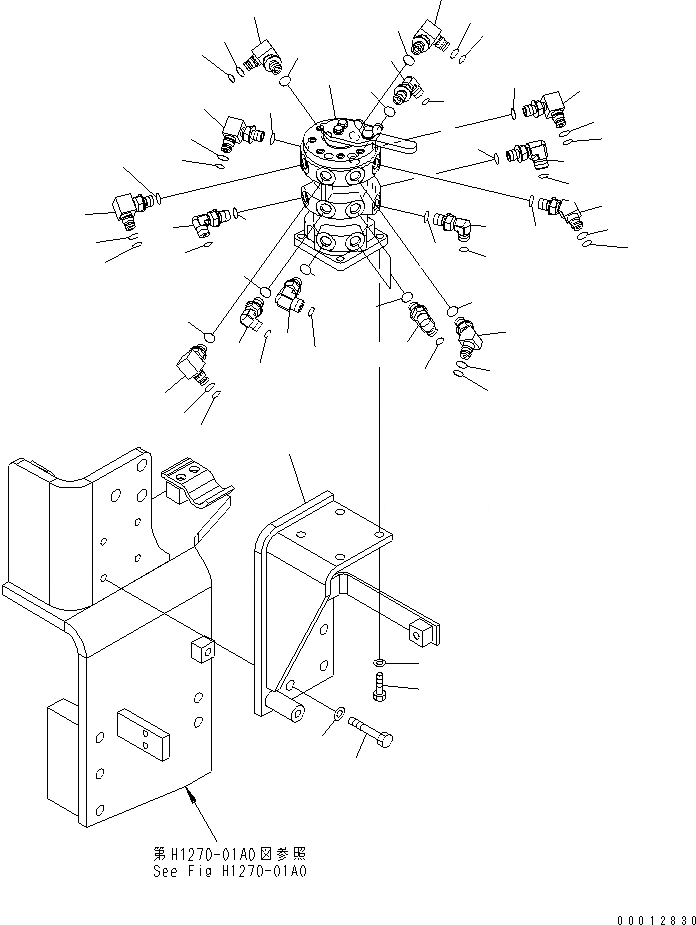 第H1270-01A0図参照
See Fig H1270-01A0

00012830