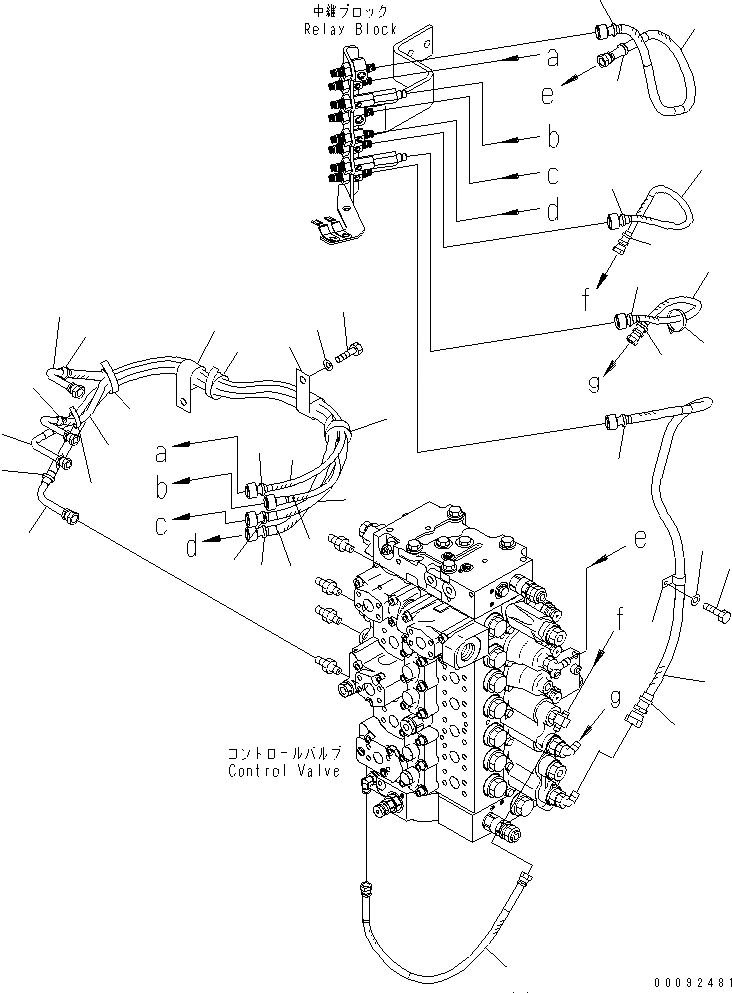 中継ブロック
Relay Block

a
e
b
c
d
f
g

a
b
c
d

e
f
g

コントロールバルブ
Control Valve

00092481