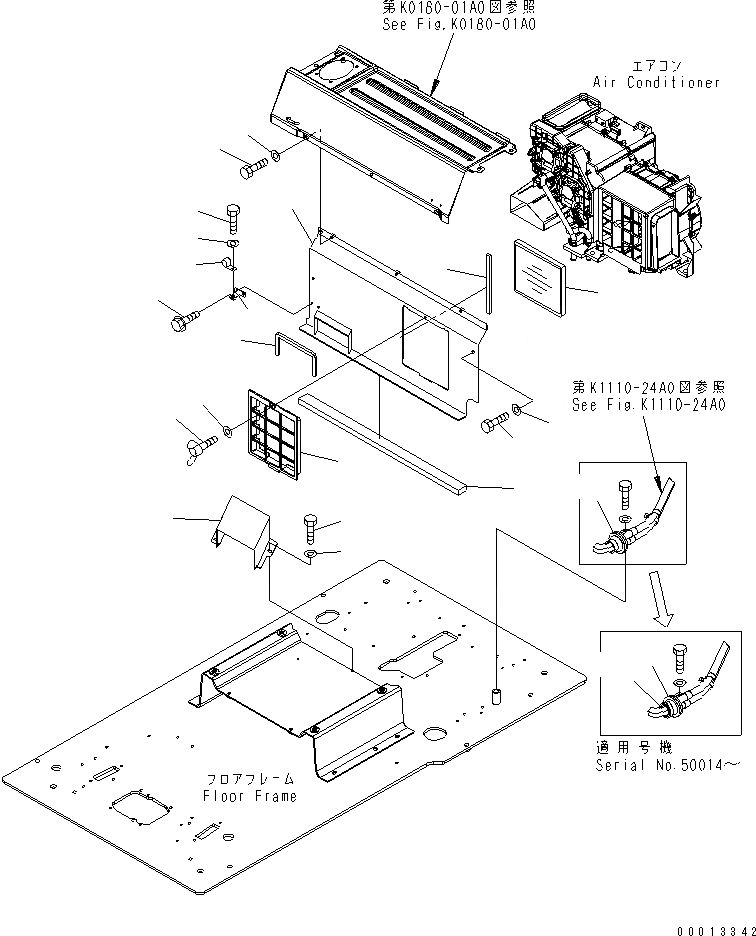 第K0180-01A0図参照
See Fig.K0180-01A0

エアコン
Air Conditioner

第K1110-24A0図参照
See Fig.K1110-24A0

適用号機
Serial No.50014～

フロアフレーム
Floor Frame

00013342