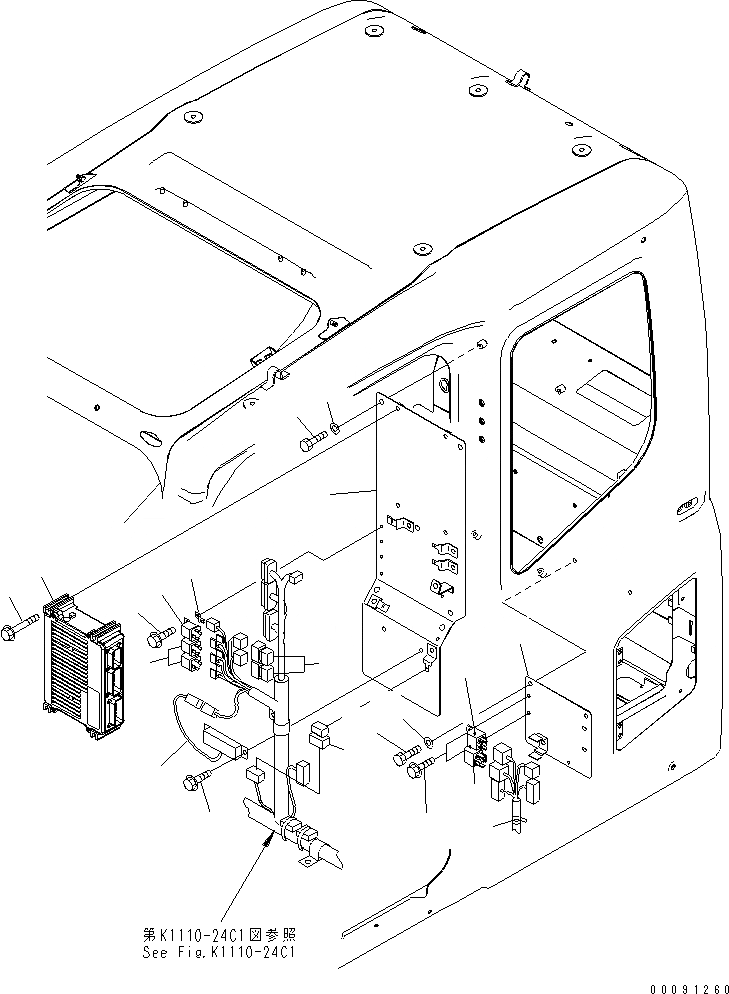 第K1110-24C1図参照
See Fig.K1110-24C1

00091260