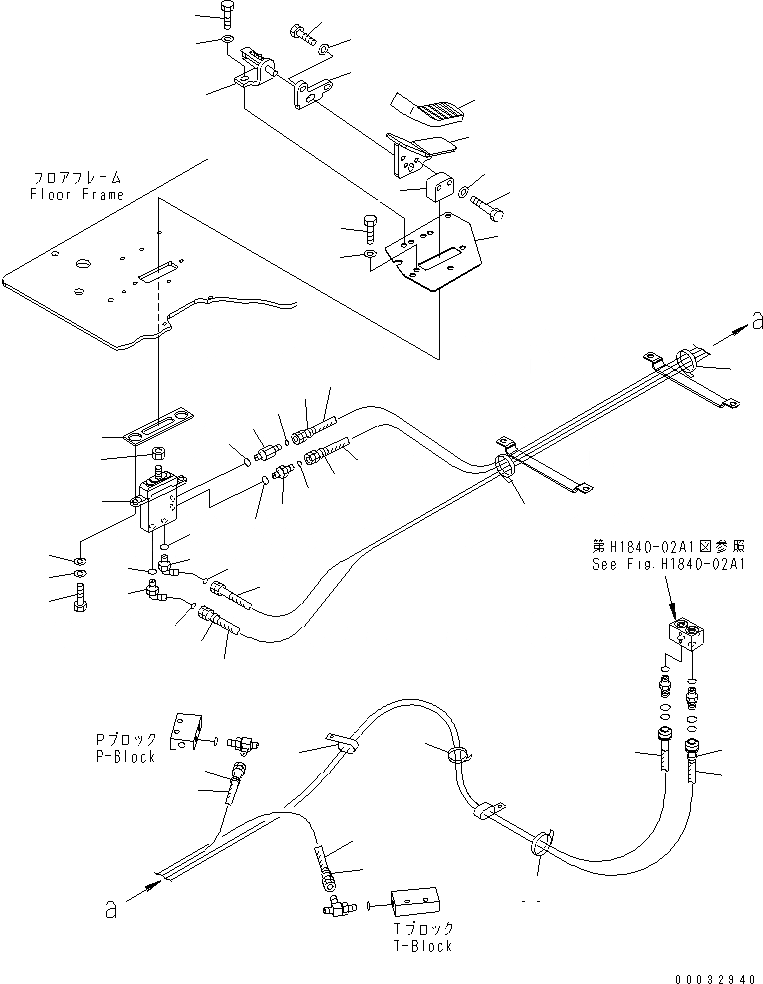 フロアフレーム
Floor Frame

a

第H1840-02A1図参照
See Fig.H1840-02A1

Pブロック
P-Block

a

Tブロック
T-Block

00032940