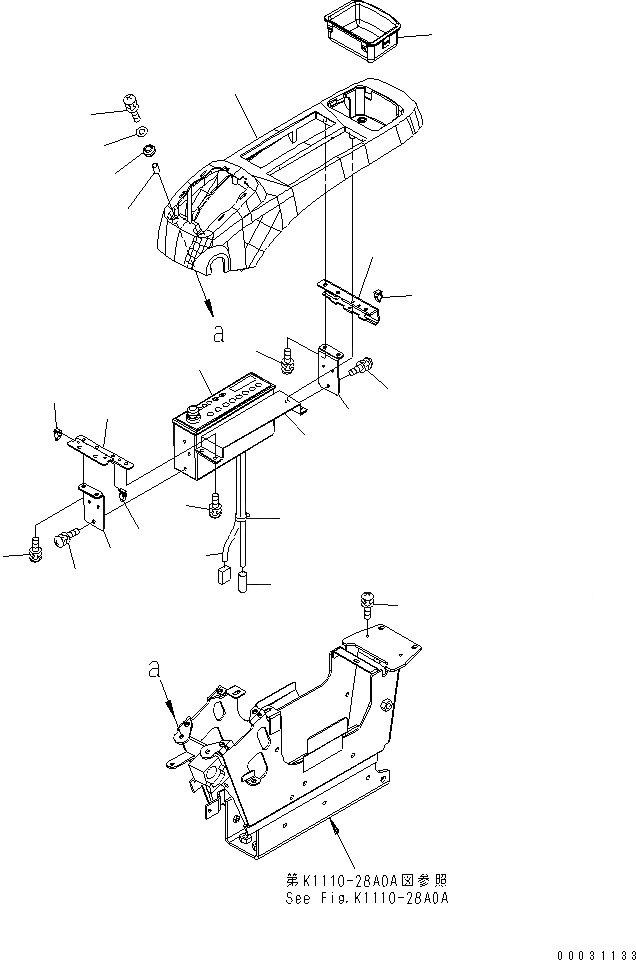 a

a

第K1110-28A0A図参照
See Fig.K1110-28A0A

00031133