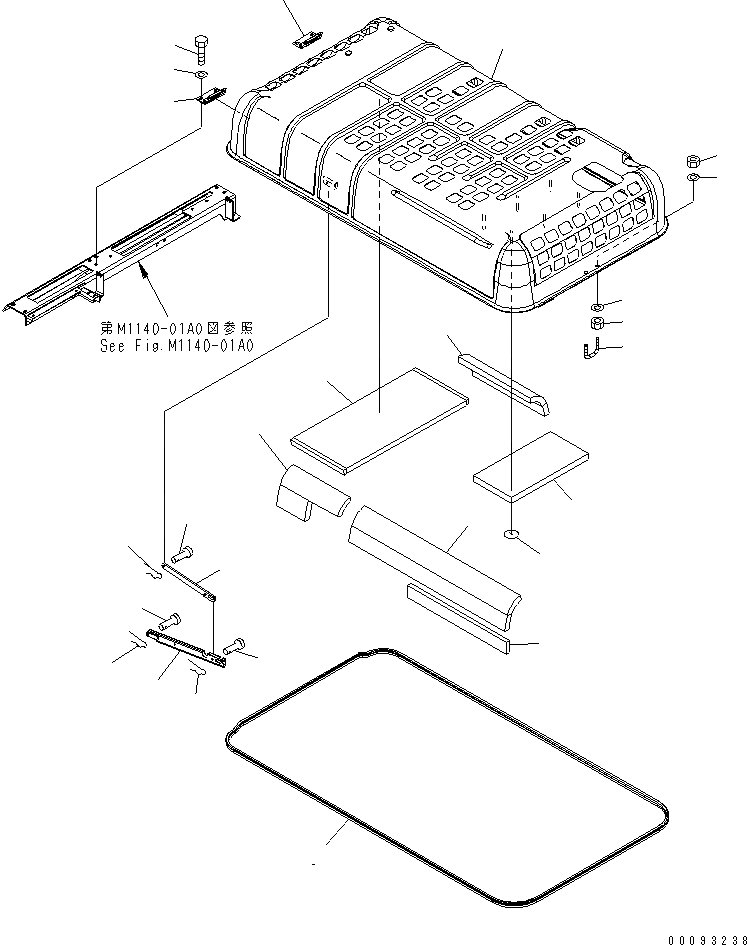 第M1140-01A0図参照
See Fig.M1140-01A0

00093238