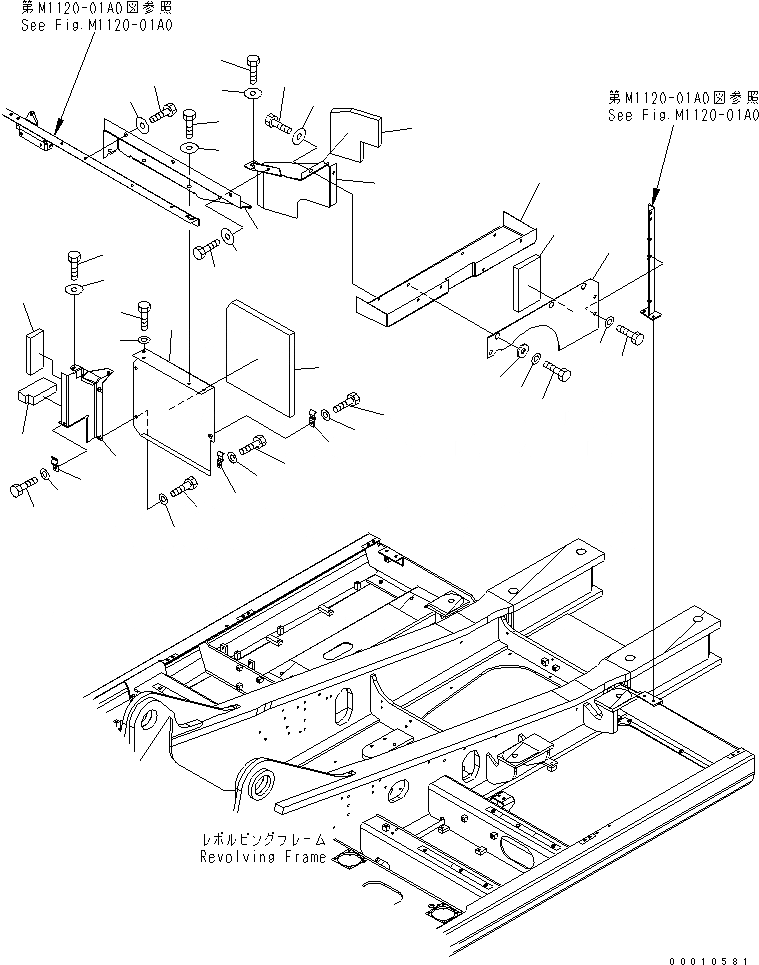 第M1120-01A0図参照
See Fig.M1120-01A0

第M1120-01A0図参照
See Fig.M1120-01A0

レボルビングフレーム
Revolving Frame

00010581