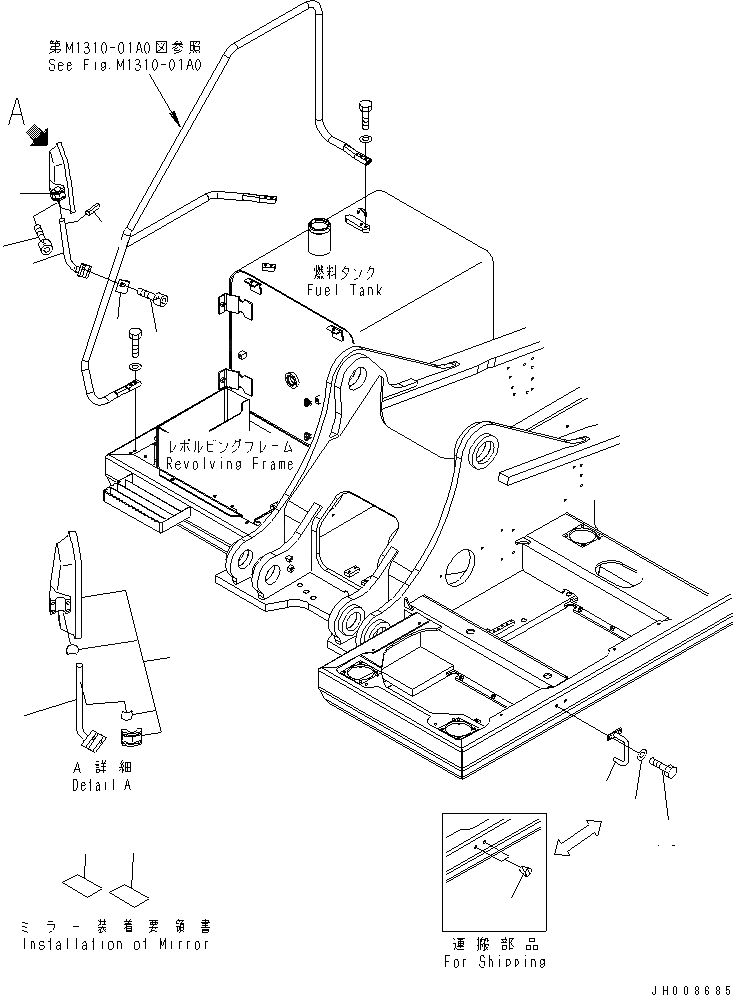 第M1310-01A0図参照
See Fig.M1310-01A0

A

燃料タンク
Fuel Tank

レボルビングフレーム
Revolving Frame

A 詳細
Detail A

ミラー装着要領書
Installation of Mirror

運搬部品
For Shipping

JH008685