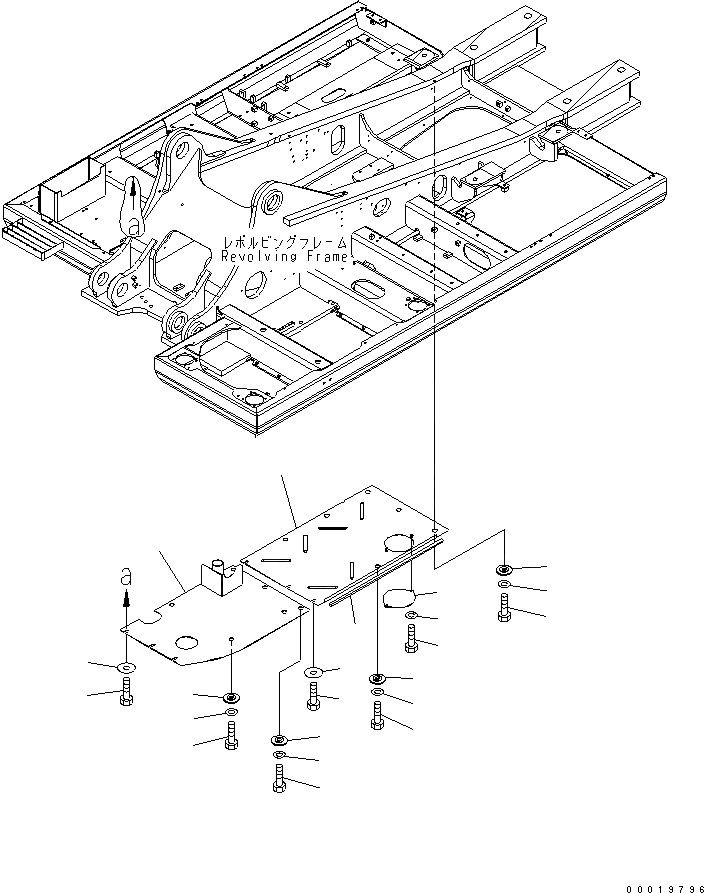 a

レボルビングフレーム
Revolving Frame

a

00019796