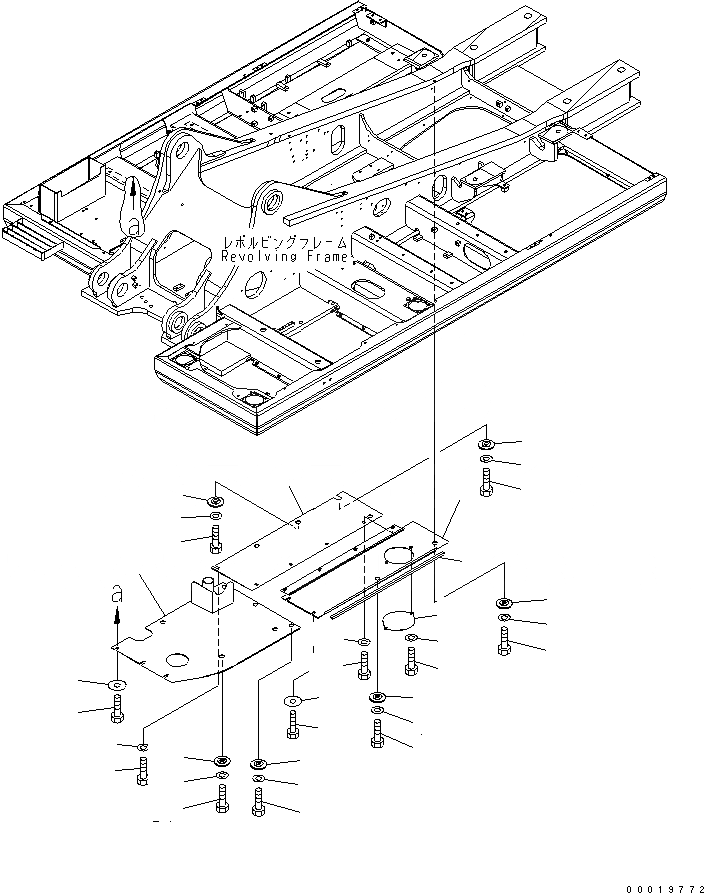 レボルビングフレーム
Revolving Frame

a

a

00019772