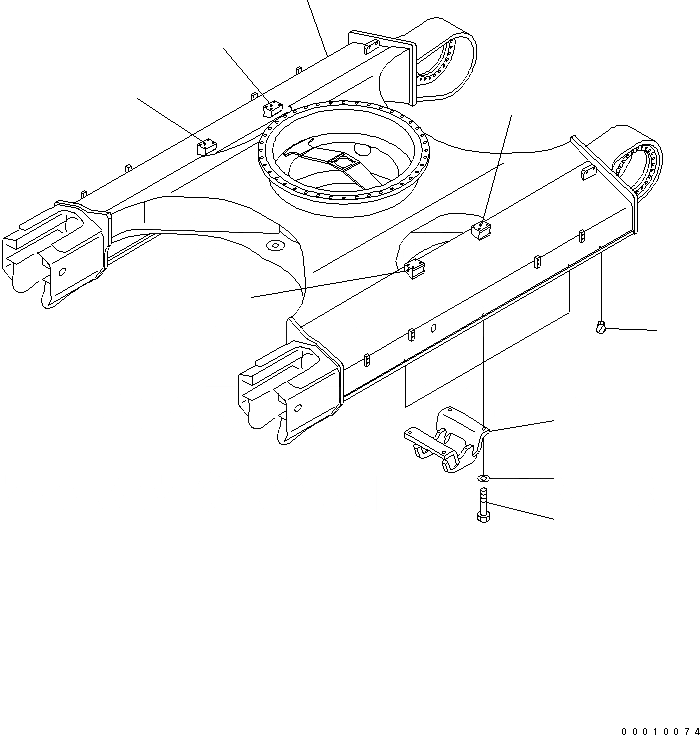 00010074