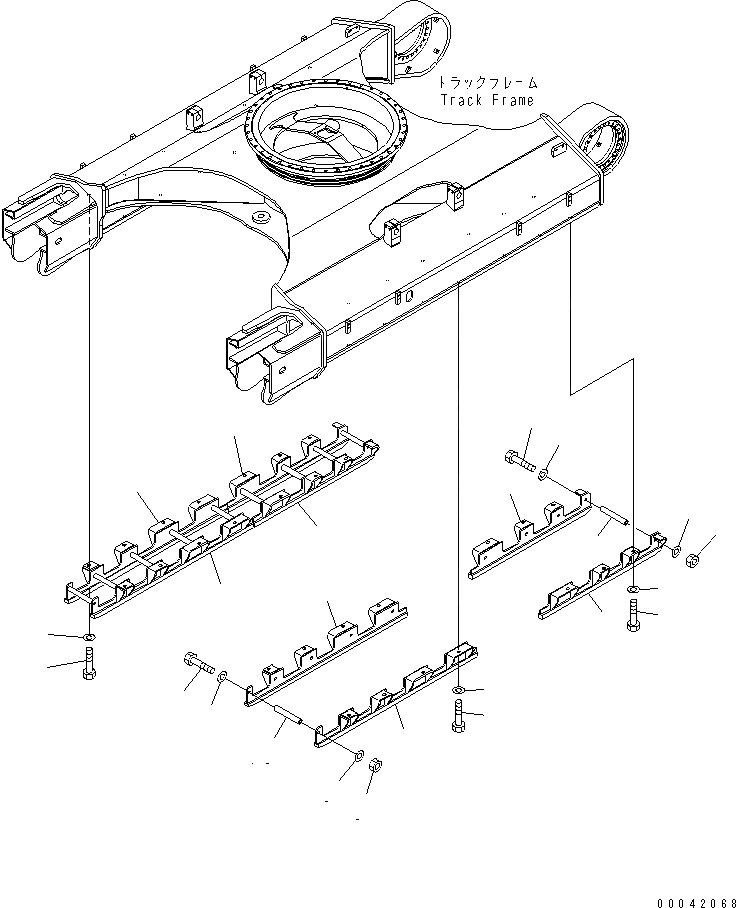 トラックフレーム
Track Frame

00042068