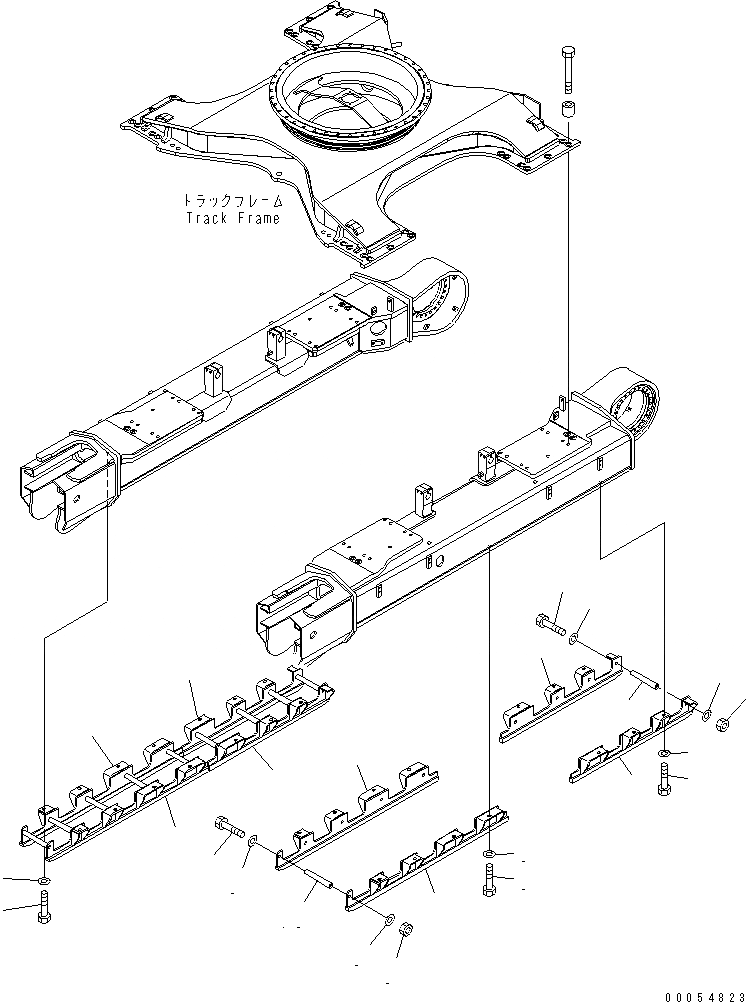 トラックフレーム
Track Frame

00054823