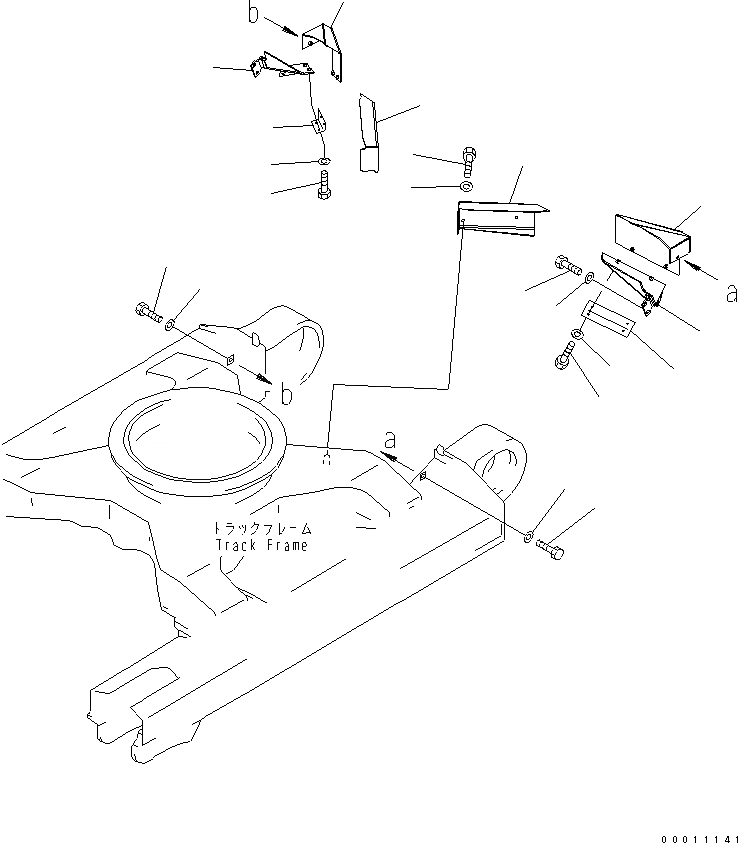 b

a

b

a

トラックフレーム
Track Frame

00011141