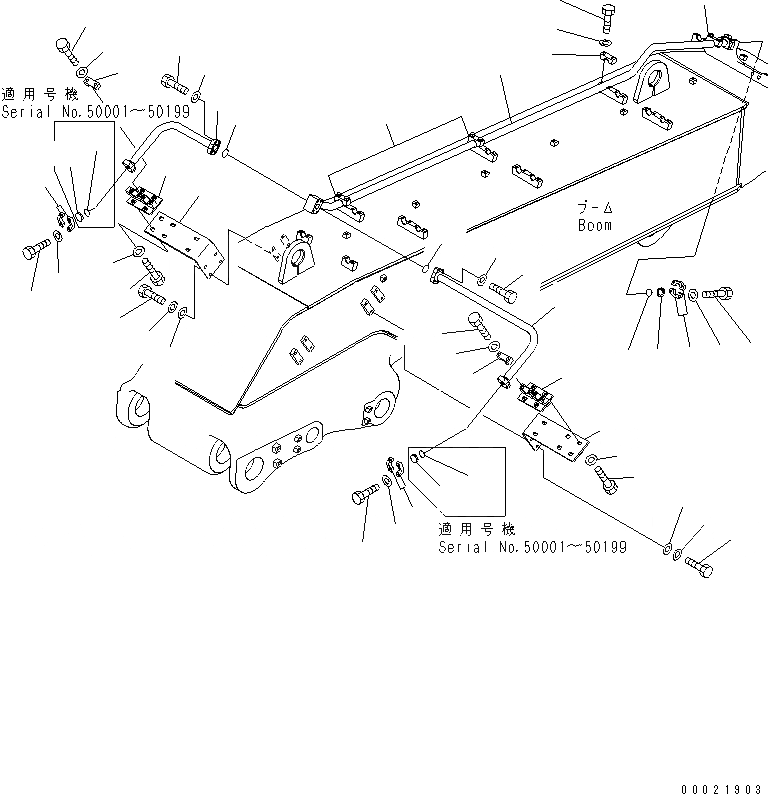 適用号機
Serial No.50001~50199

ブーム
Boom

適用号機
Serial No.50001~50199

00021903