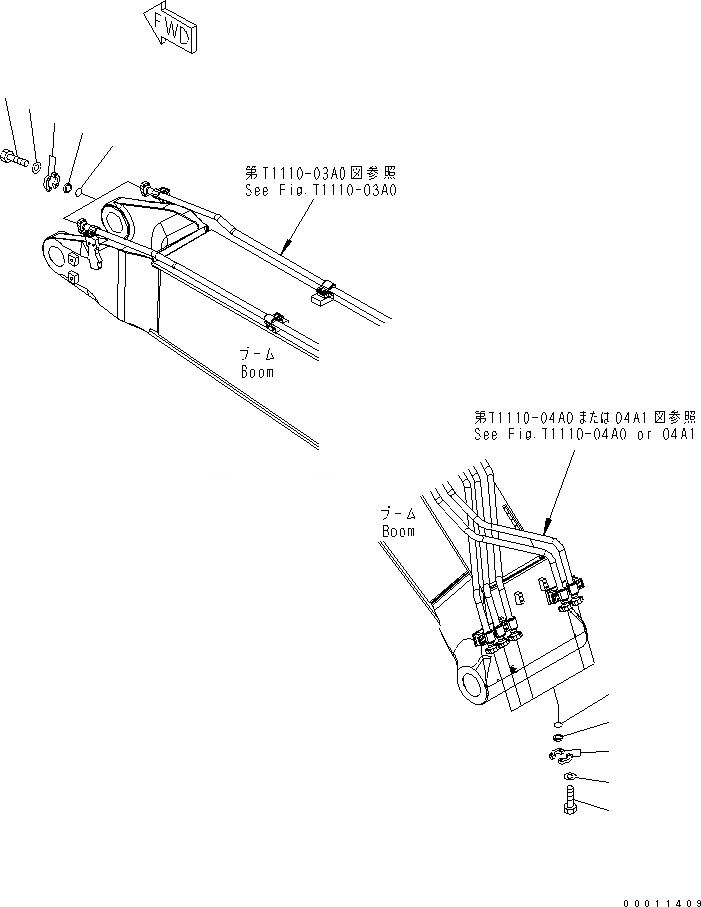 FWD

第T1110-03A0図参照
See Fig.T1110-03A0

ブーム
Boom

第T1110-04A0または04A1図参照
See Fig.T1110-04A0 or 04A1

ブーム
Boom

00011409