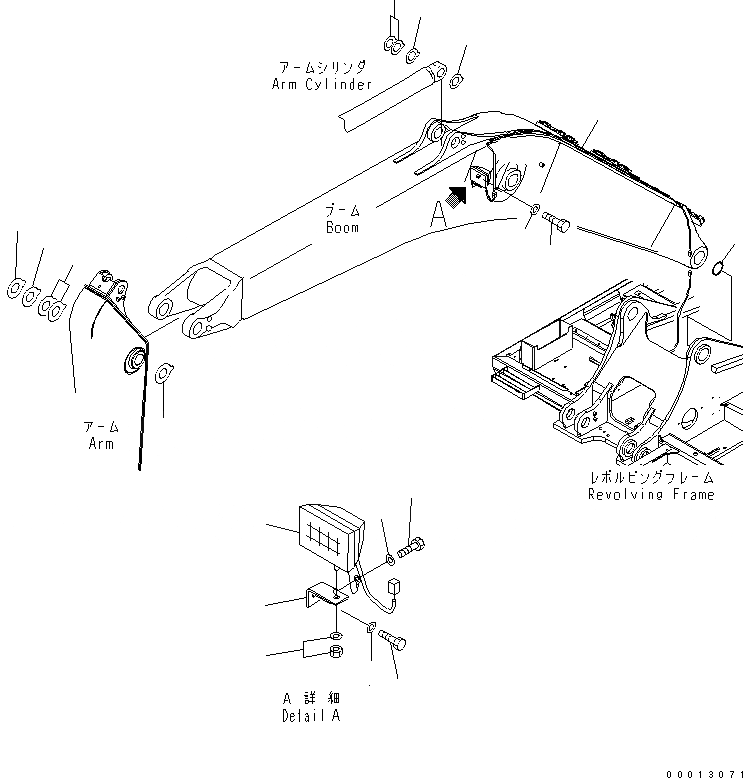 アームシリンダ
Arm Cylinder

ブーム
Boom

A

アーム
Arm

レボルビングフレーム
Revolving Frame

A 詳 細
Detail A

00013071