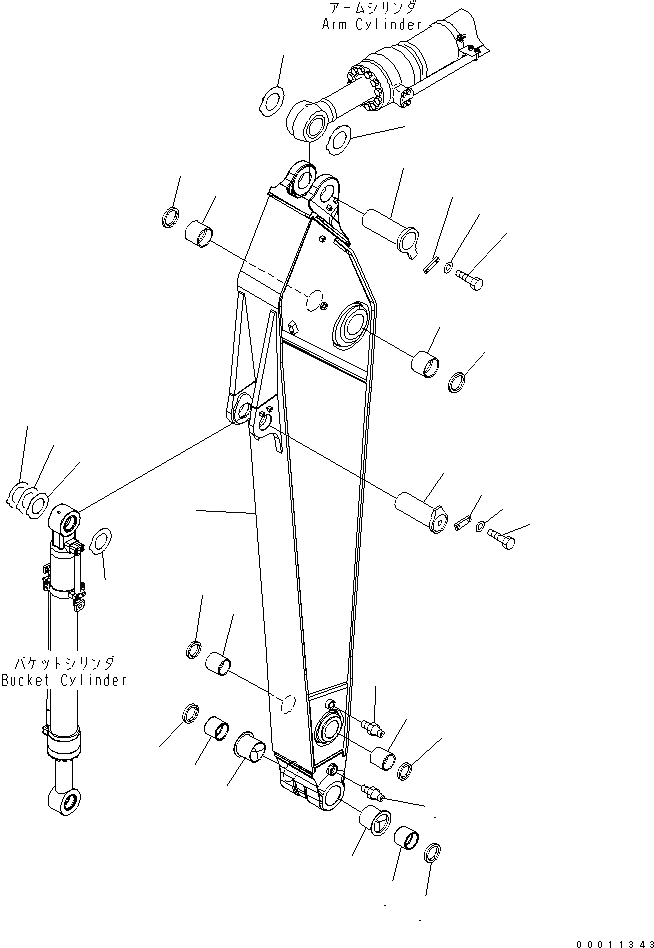 アームシリンダ
Arm Cylinder

バケットシリンダ
Bucket Cylinder

00011343