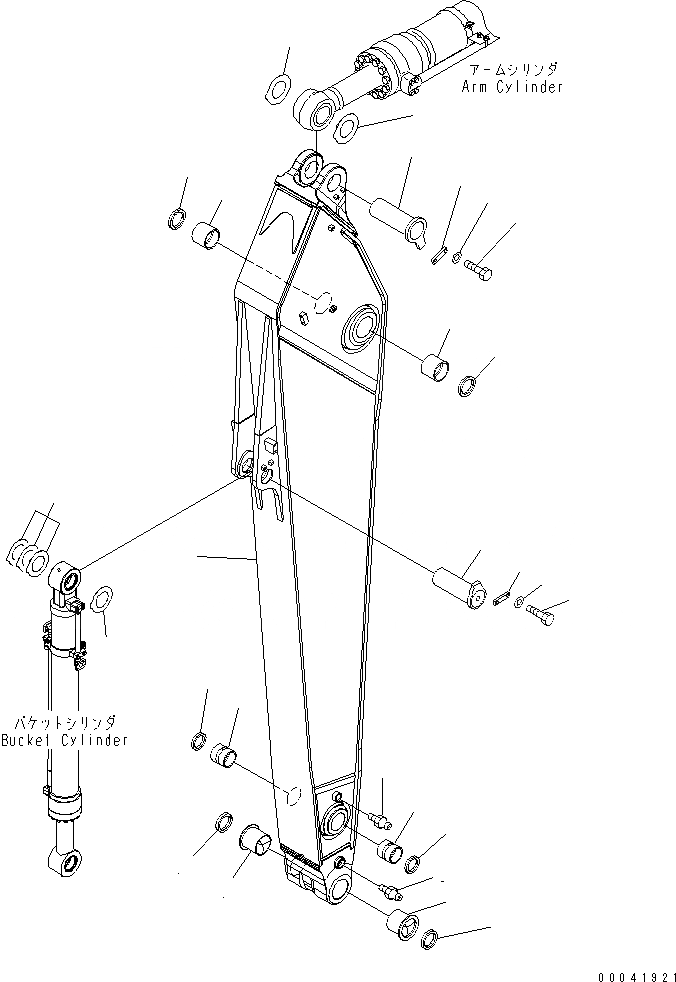 アームシリンダ
Arm Cylinder

バケットシリンダ
Bucket Cylinder

00041921