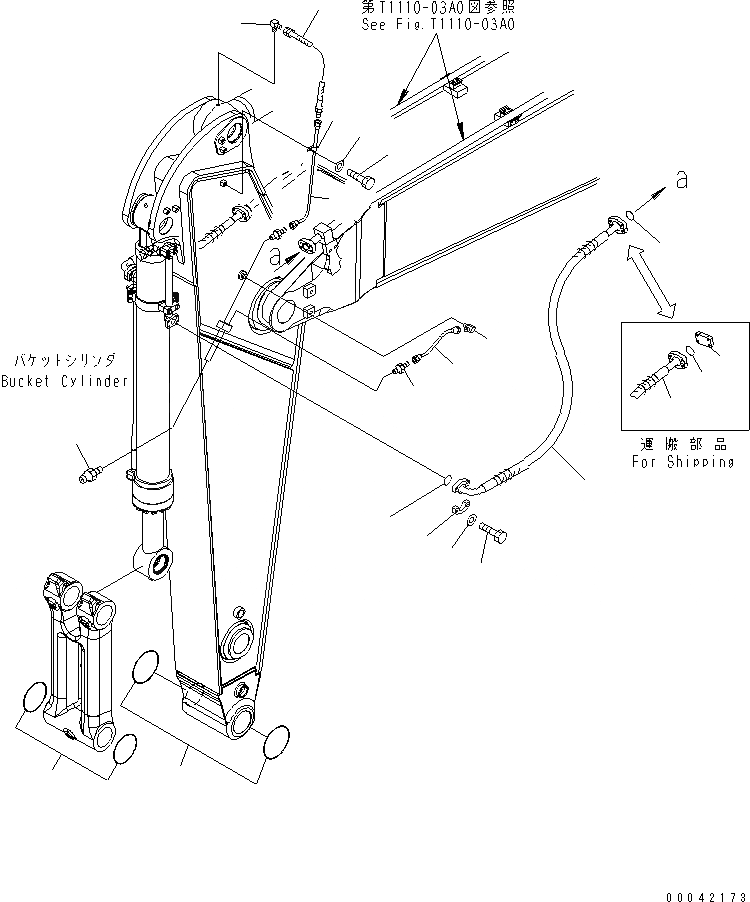 第T1110-03A0図参照
See Fig.T1110-03A0

a

a

バケットシリンダ
Bucket Cylinder

運搬部品
For Shipping

00042173