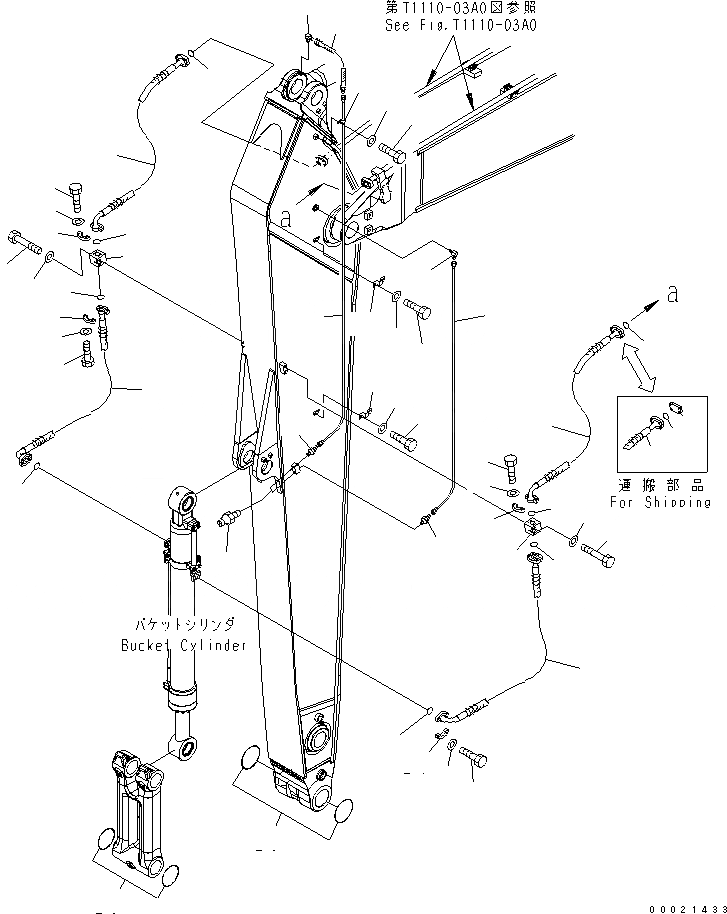 第T1110-03A0図参照
See Fig.T1110-03A0

a

a

運搬部品
For Shipping

バケットシリンダ
Bucket Cylinder

00021433