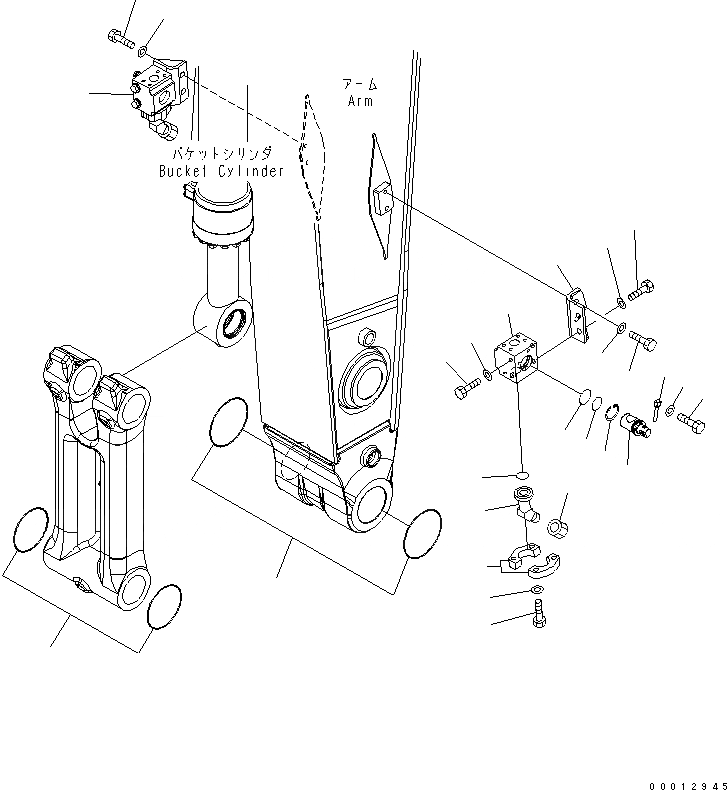 アーム
Arm

バケットシリンダ
Bucket Cylinder

00012945