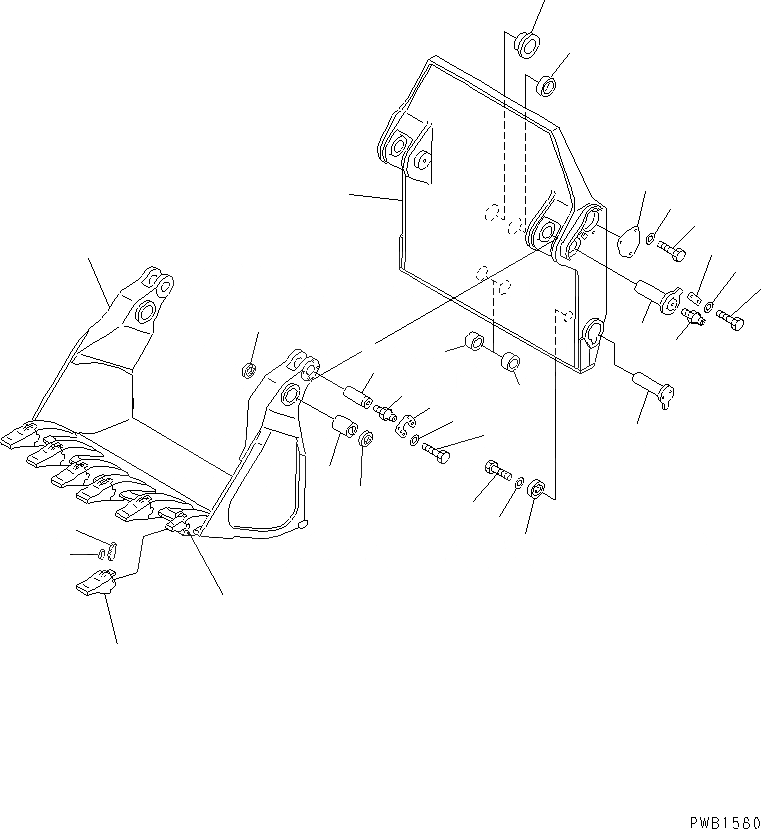 PWB1580