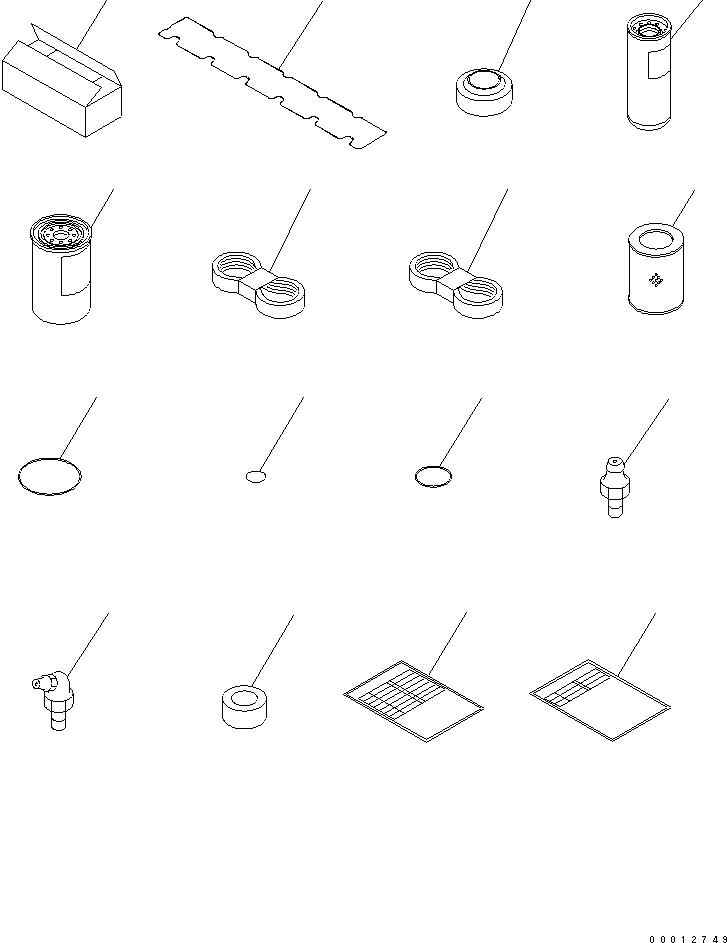 00012749