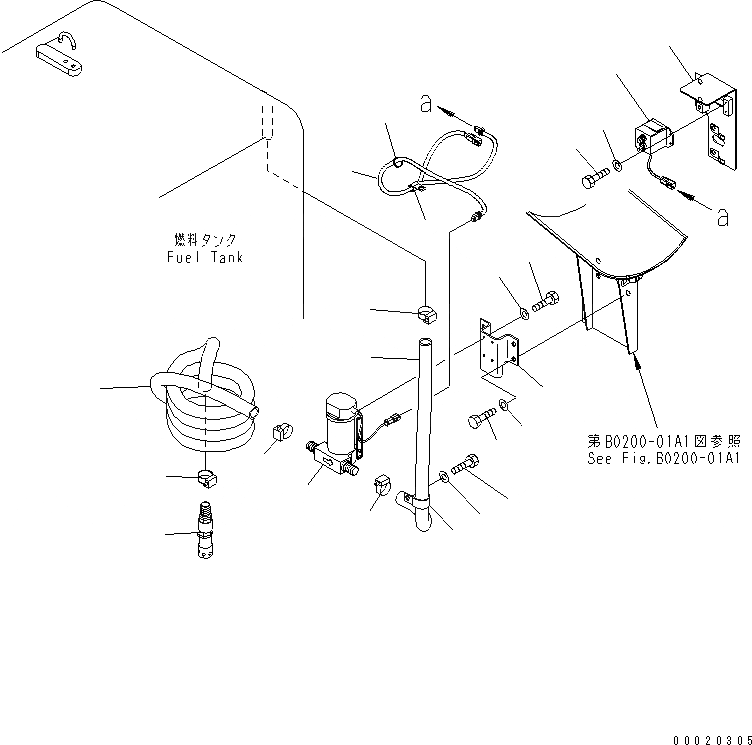 a

a

燃料タンク
Fuel Tank

第B0200-01A1図参照
See Fig.B0200-01A1

00020305