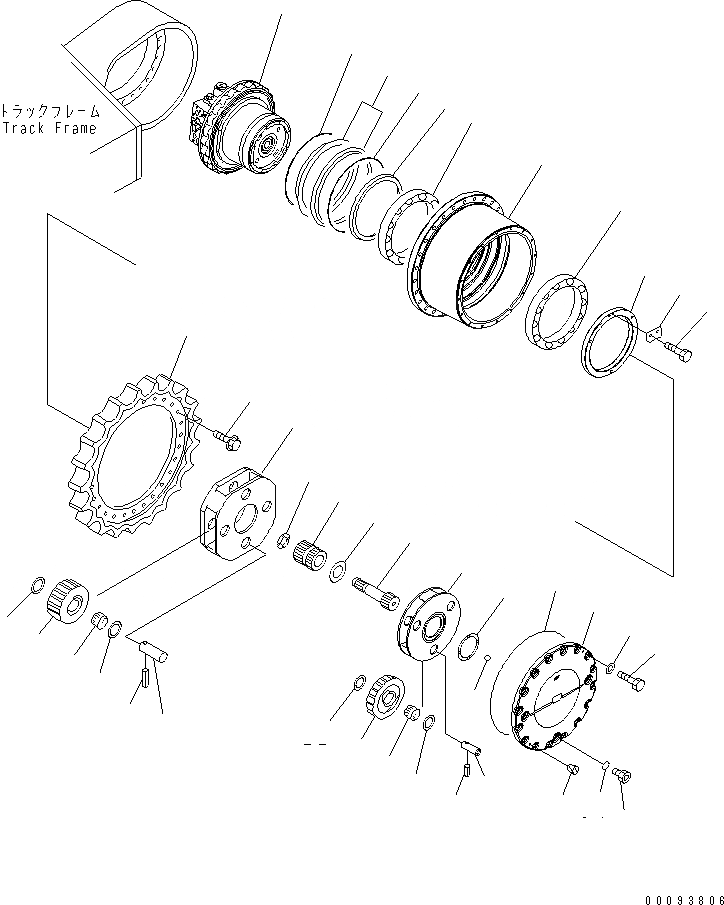 トラックフレーム
Track Frame

00093806