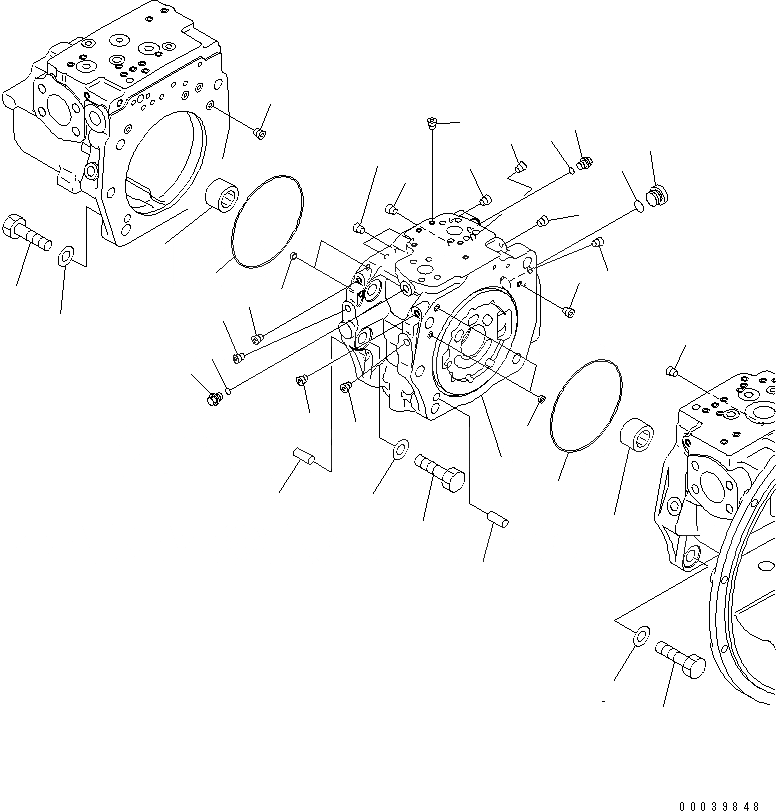 00039848