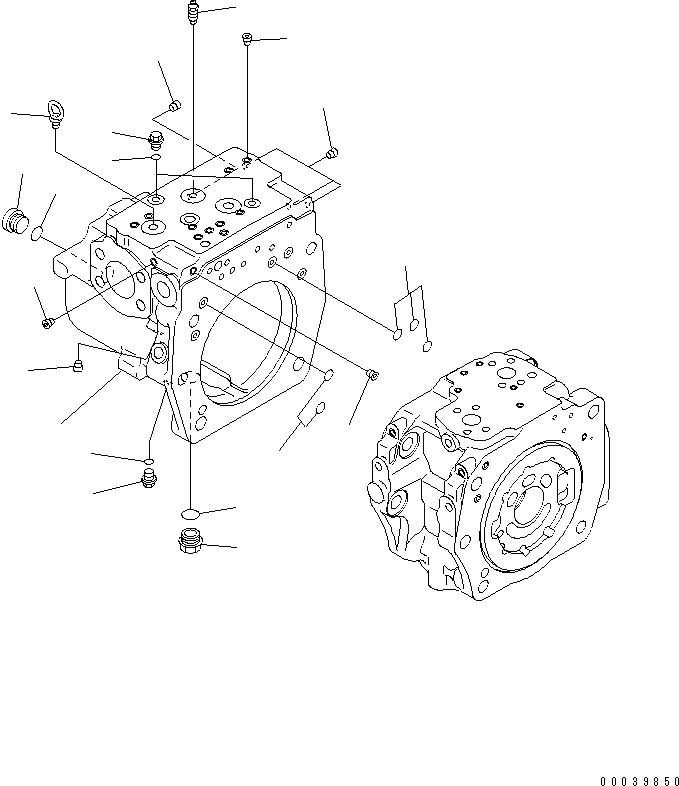 00039850