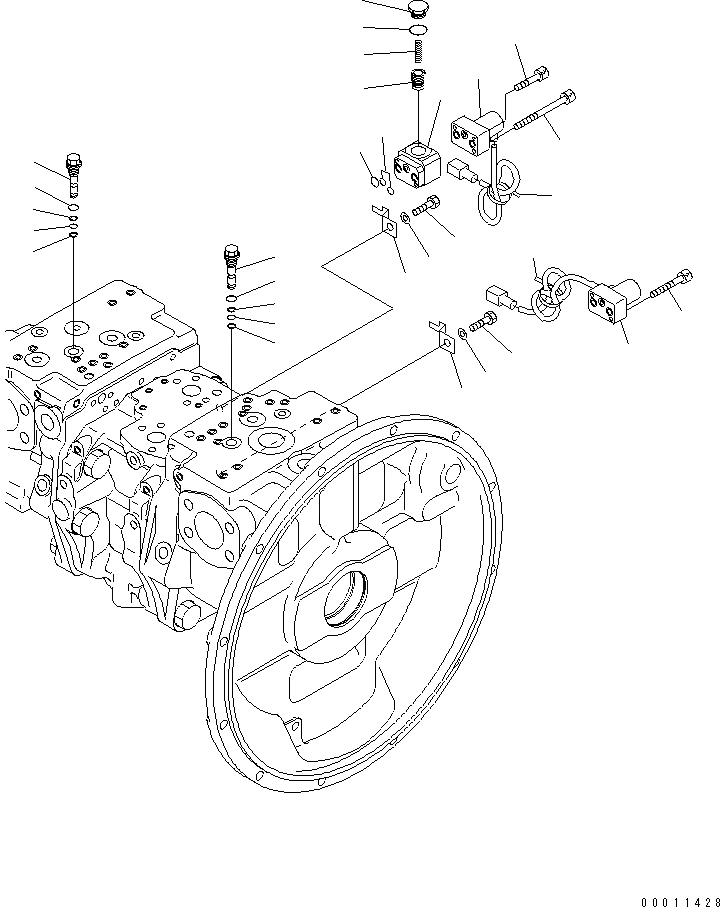 00011428